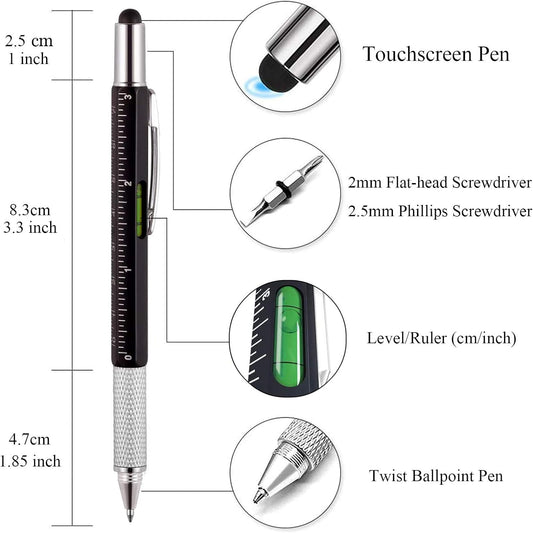 2.5 cm
1 inch

8.3cm
3.3 inch

4.7cm
1.85 inch

3
2
1
0

Touchscreen Pen

2mm Flat-head Screwdriver
2.5mm Phillips Screwdriver

Level/Ruler (cm/inch)

Twist Ballpoint Pen