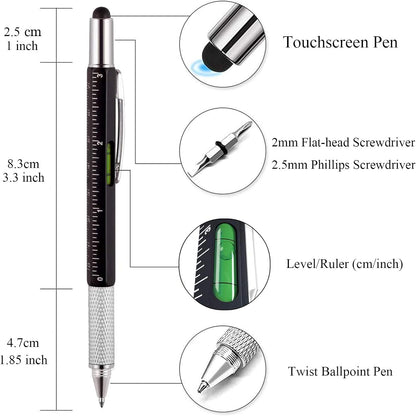 2.5 cm
1 inch

8.3cm
3.3 inch

4.7cm
1.85 inch

3
2
1
0

Touchscreen Pen

2mm Flat-head Screwdriver
2.5mm Phillips Screwdriver

Level/Ruler (cm/inch)

Twist Ballpoint Pen