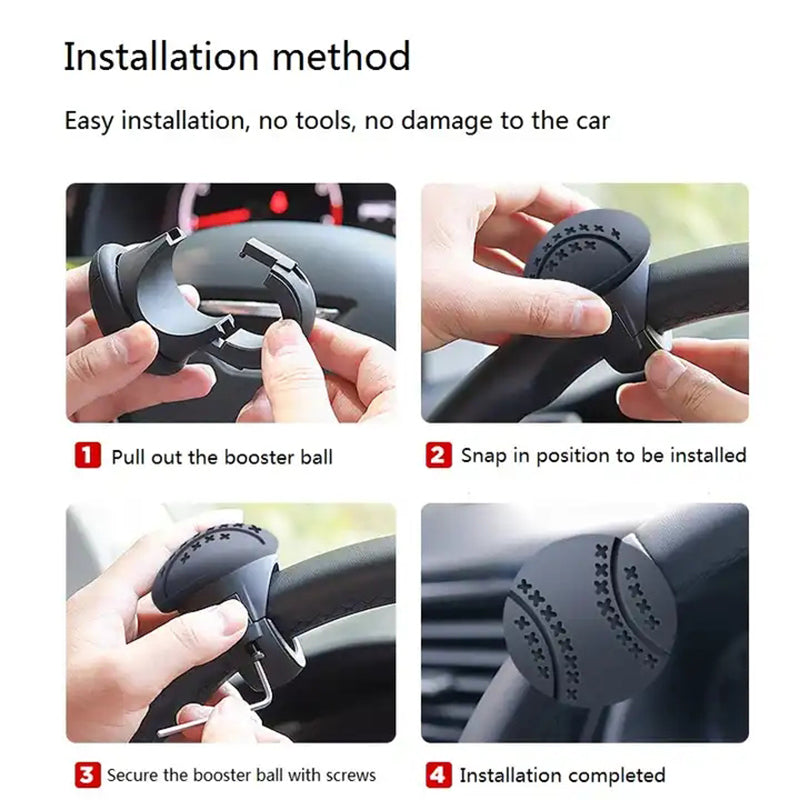 Installation method

Easy installation, no tools, no damage to the car

1 Pull out the booster ball

2 Snap in position to be installed

3 Secure the booster ball with screws

4 Installation completed