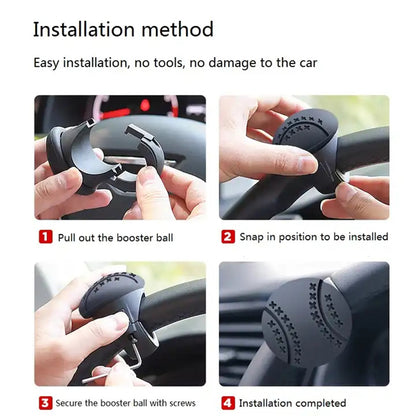 Installation method

Easy installation, no tools, no damage to the car

1 Pull out the booster ball

2 Snap in position to be installed

3 Secure the booster ball with screws

4 Installation completed