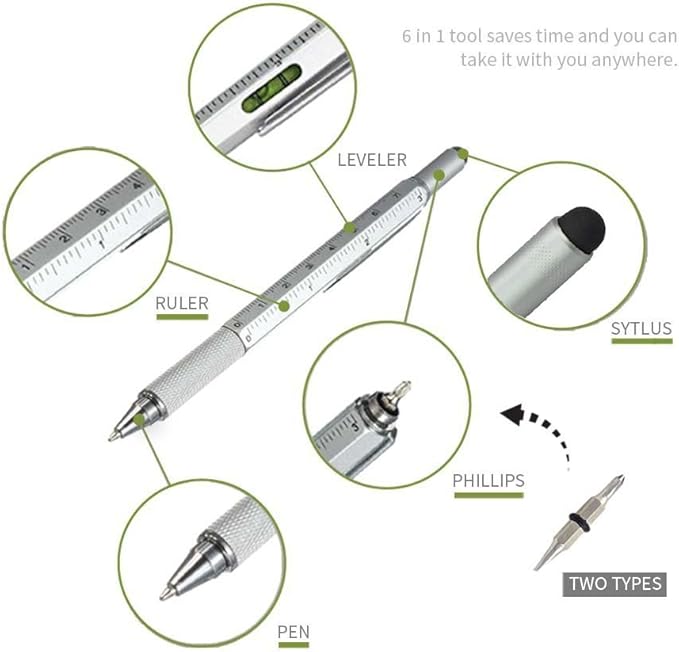 6 in 1 tool saves time and you can take it with you anywhere.

LEVELER

RULER

SYTLUS

PHILLIPS

PEN

TWO TYPES